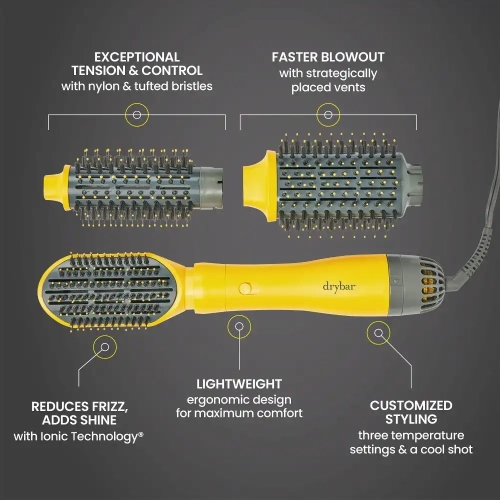 EXCEPTIONAL TENSION & CONTROL
with nylon & tufted bristles

FASTER BLOWOUT
with strategically placed vents

drybar

REDUCES FRIZZ, ADDS SHINE
with Ionic Technology®

LIGHTWEIGHT
ergonomic design for maximum comfort

CUSTOMIZED STYLING
three temperature settings & a cool shot